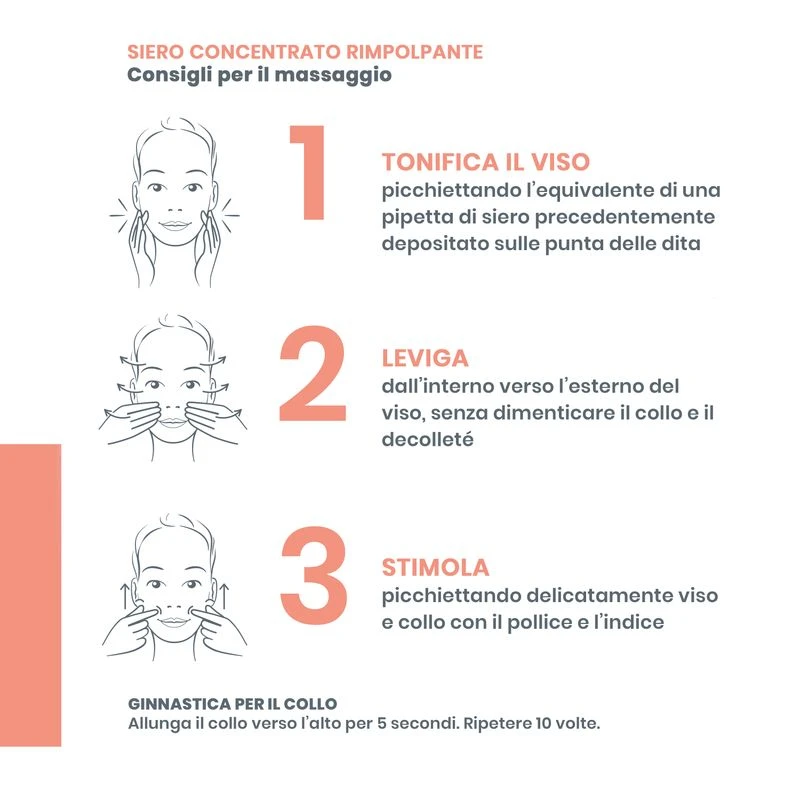 SIERO CONCENTRATO RIMPOLPANTE
Consigli per il massaggio

1

TONIFICA IL VISO
picchiettando l'equivalente di una pipetta di siero precedentemente depositato sulle punta delle dita

2

LEVIGA
dall'interno verso l'esterno del viso, senza dimenticare il collo e il decolleté

3

STIMOLA
picchiettando delicatamente viso e collo con il pollice e l'indice

GINNASTICA PER IL COLLO
Allunga il collo verso l'alto per 5 secondi. Ripetere 10 volte.