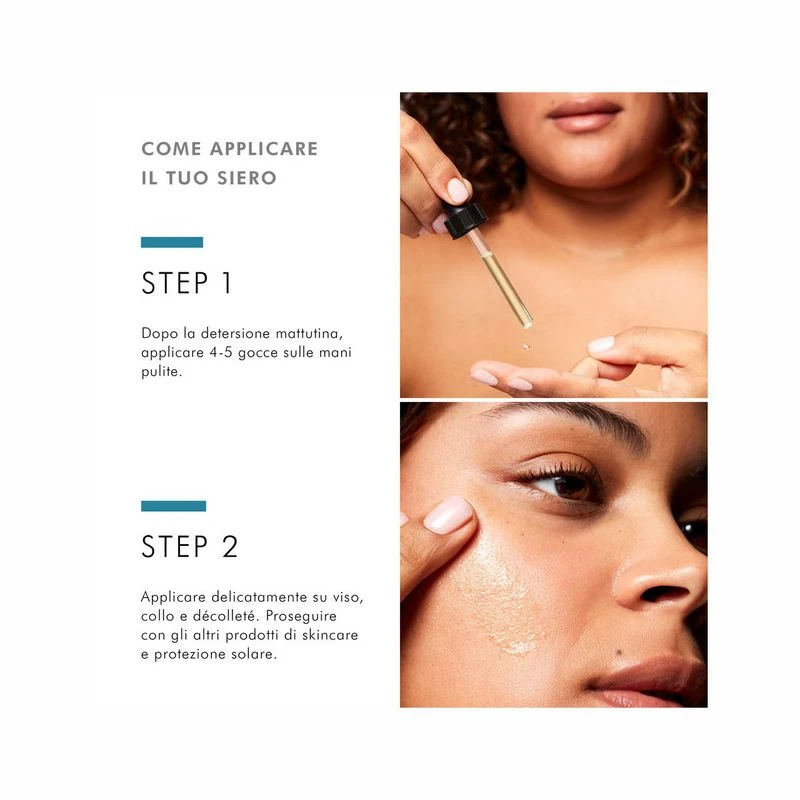 COME APPLICARE
IL TUO SIERO

STEP 1

Dopo la detersione mattutina, applicare 4-5 gocce sulle mani pulite.

STEP 2

Applicare delicatamente su viso, collo e décolleté. Proseguire con gli altri prodotti di skincare e protezione solare.